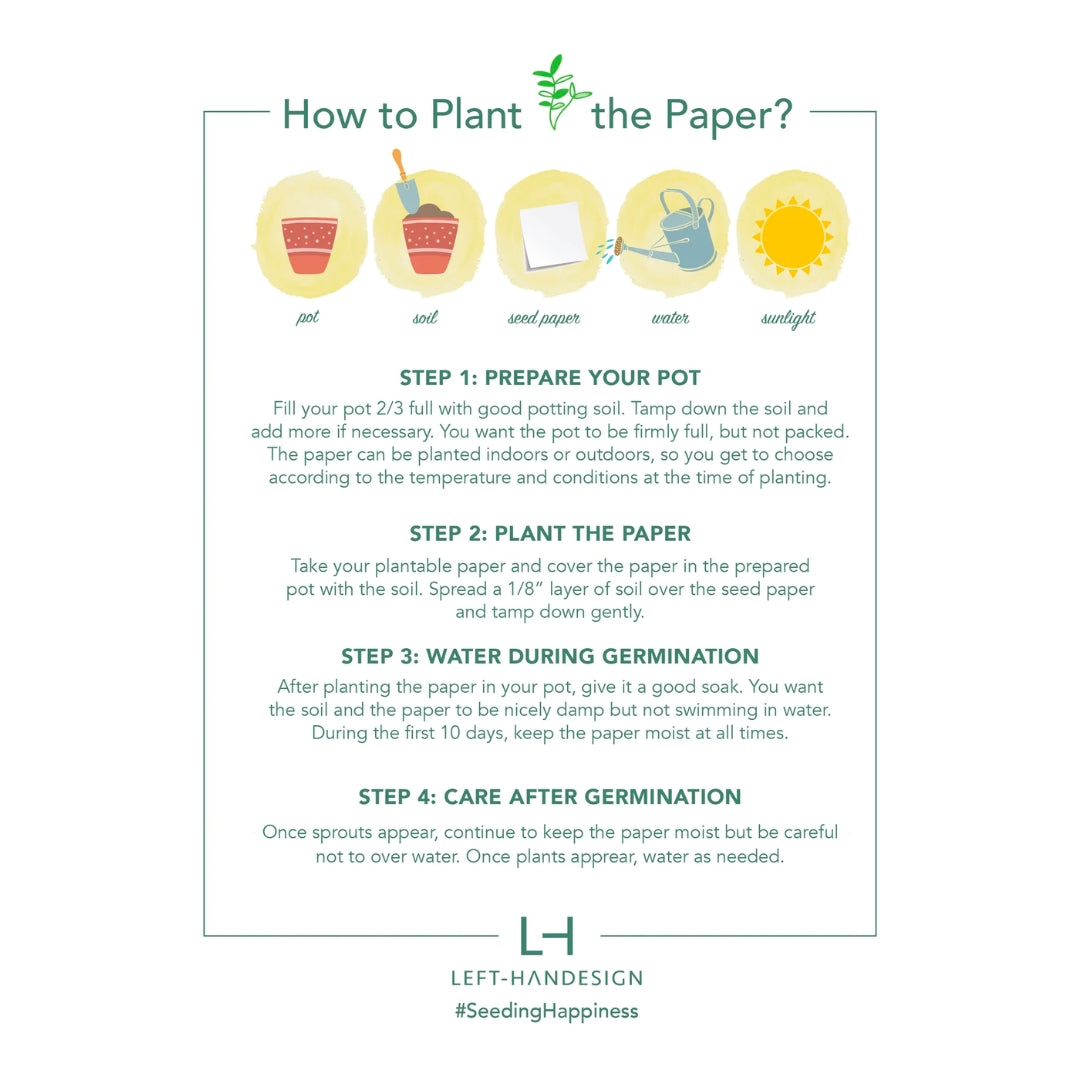 How to Plant the Paper?

pot

soil

seed paper

water

sunlight

STEP 1: PREPARE YOUR POT

Fill your pot 2/3 full with good potting soil. Tamp down the soil and add more if necessary. You want the pot to be firmly full, but not packed. The paper can be planted indoors or outdoors, so you get to choose according to the temperature and conditions at the time of planting.

STEP 2: PLANT THE PAPER

Take your plantable paper and cover the paper in the prepared pot with the soil. Spread a 1/8" layer of soil over the seed paper and tamp down gently.

STEP 3: WATER DURING GERMINATION

After planting the paper in your pot, give it a good soak. You want the soil and the paper to be nicely damp but not swimming in water. During the first 10 days, keep the paper moist at all times.

STEP 4: CARE AFTER GERMINATION

Once sprouts appear, continue to keep the paper moist but be careful not to over water. Once plants apprear, water as needed.

LH

LEFT-HANDESIGN

#SeedingHappiness